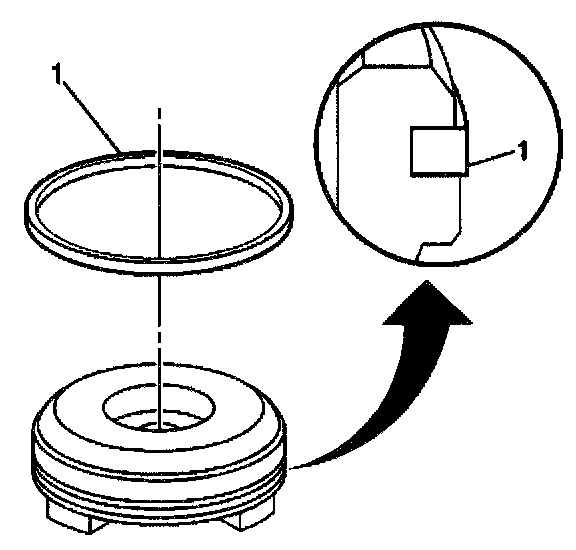 1

1