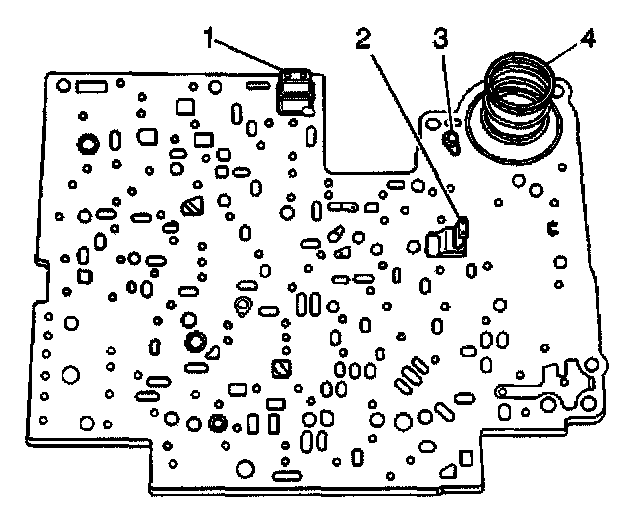 1
2
3
4