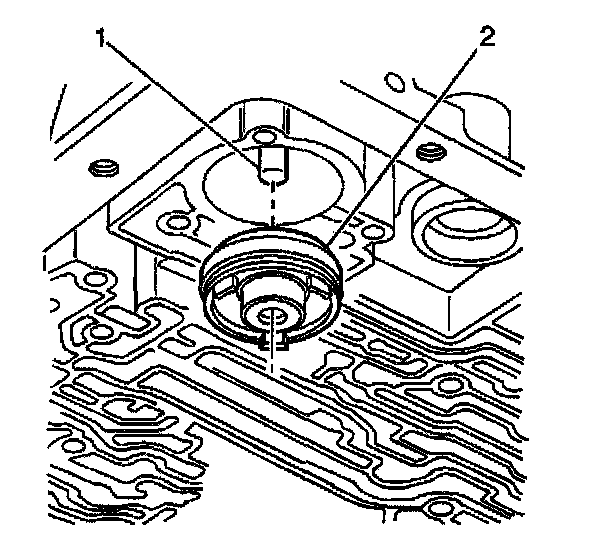 1
2