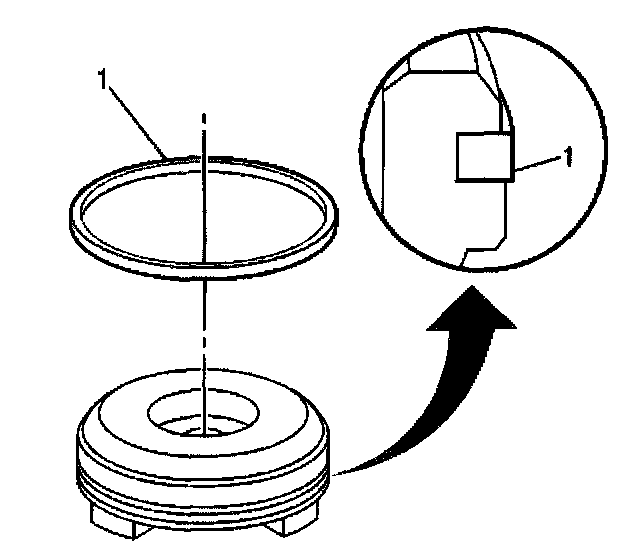 1

1