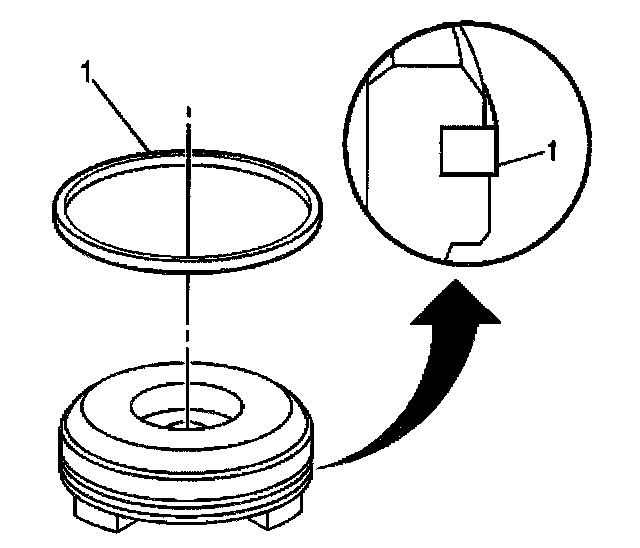 1

1