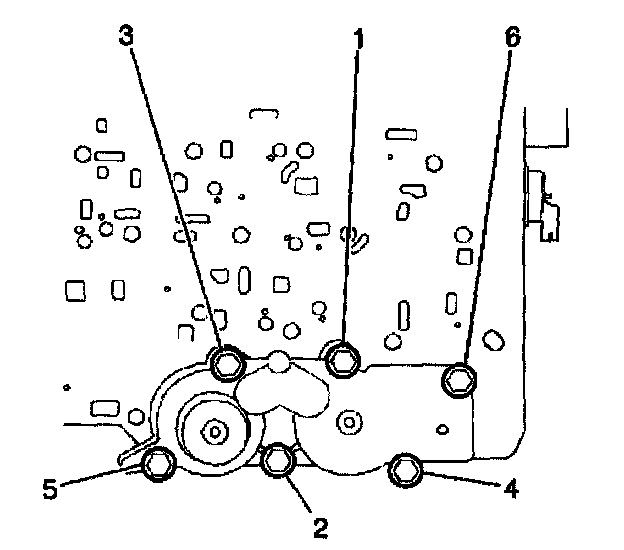 3
1
6
5
2
4