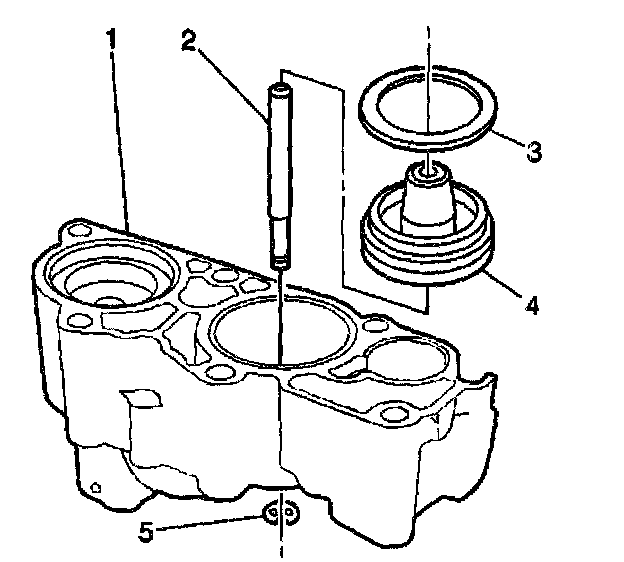 1
2
3
4
5