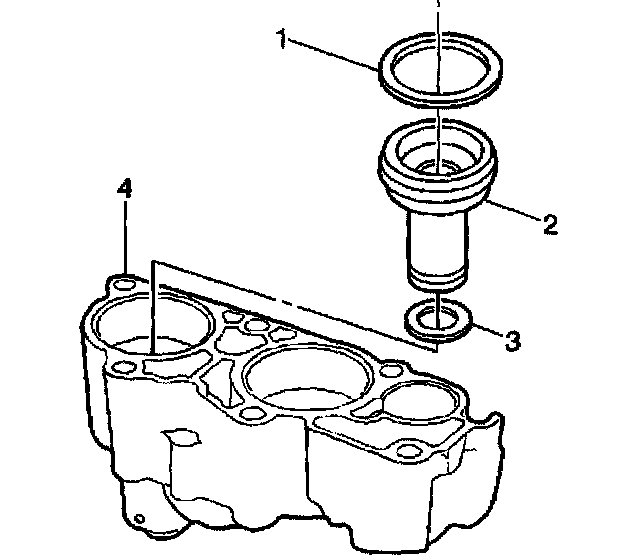 1
4
2
3