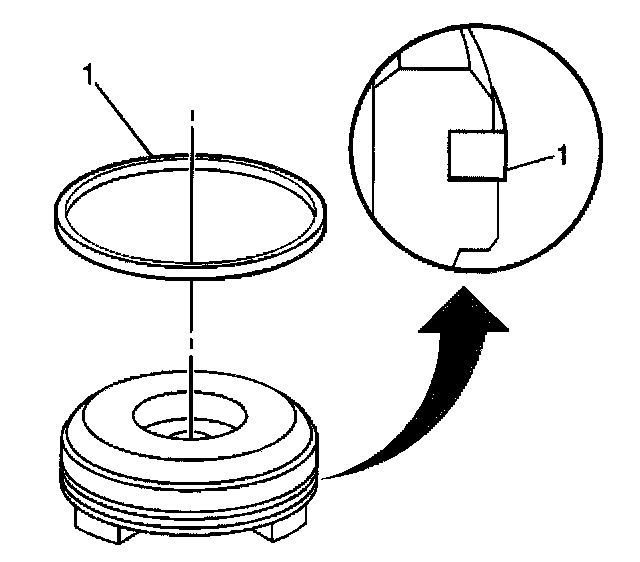 1

1