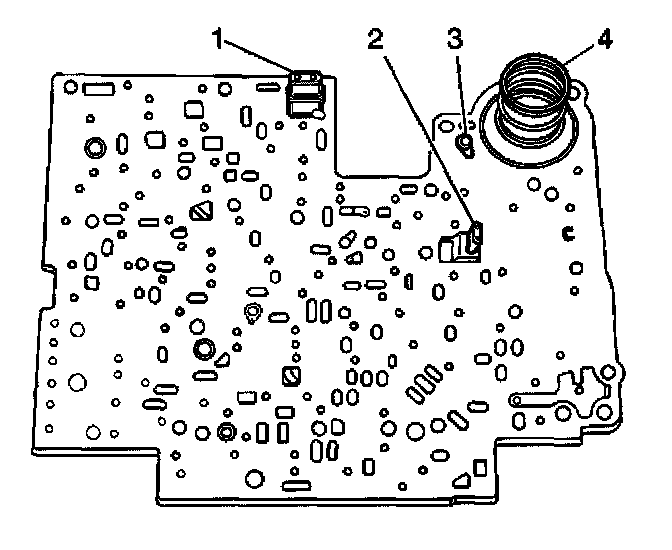 1
2
3
4