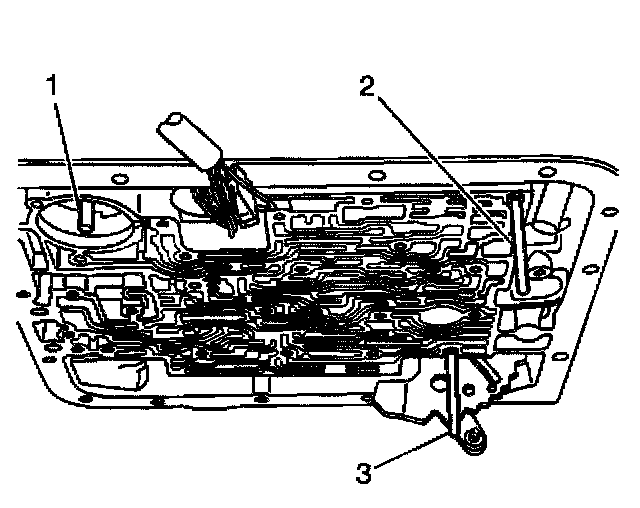 1
2
3