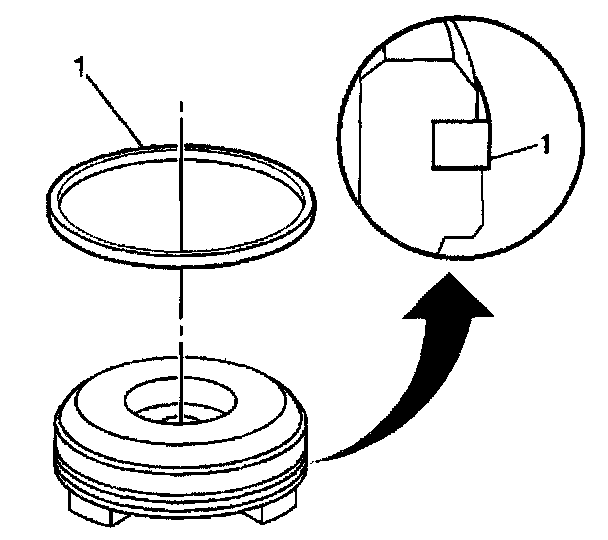 1

1