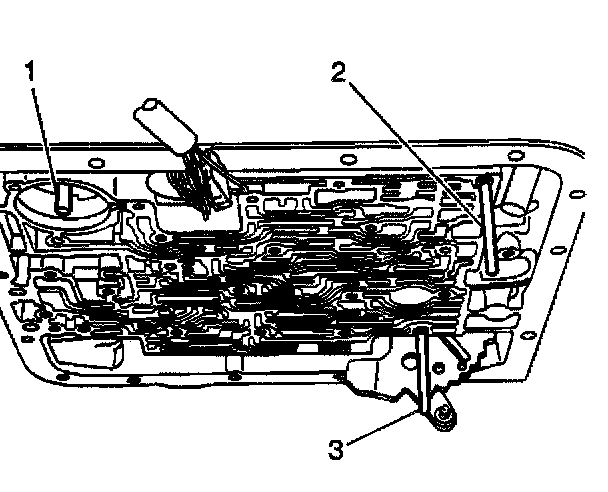 1
2
3