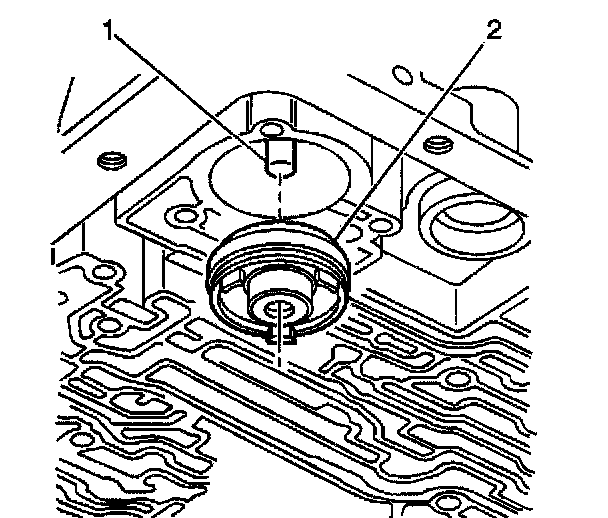 1

2