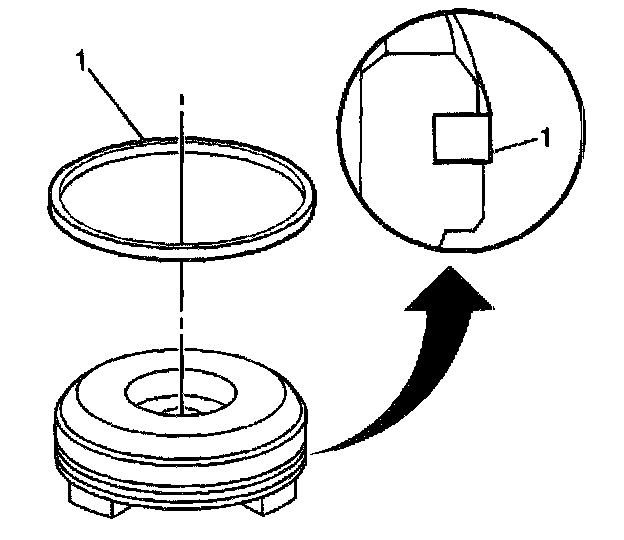 1

1