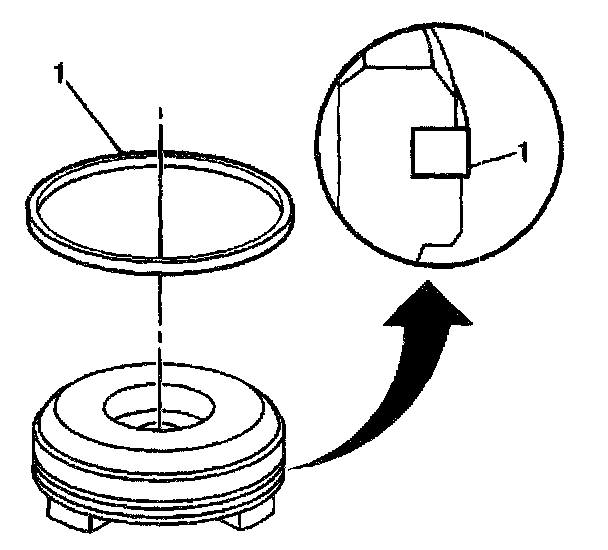 1

1