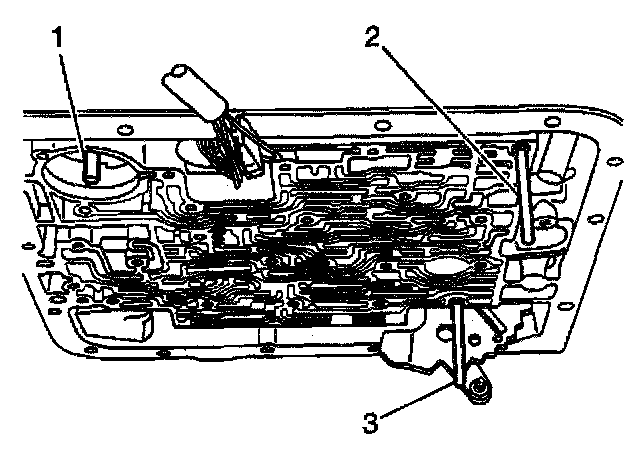 1
2
3