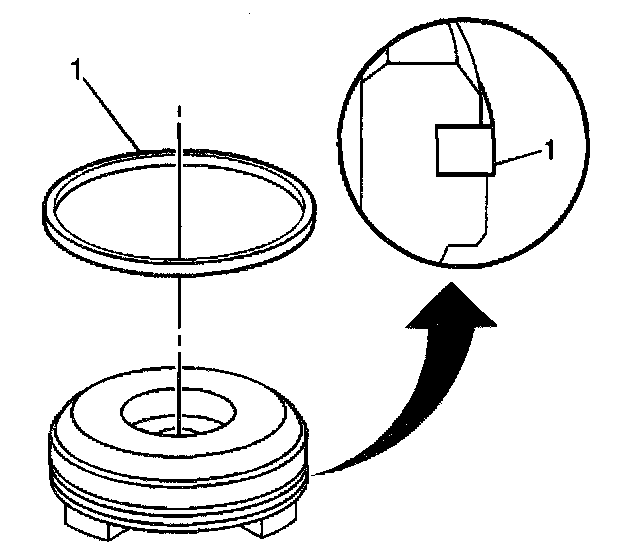 1

1