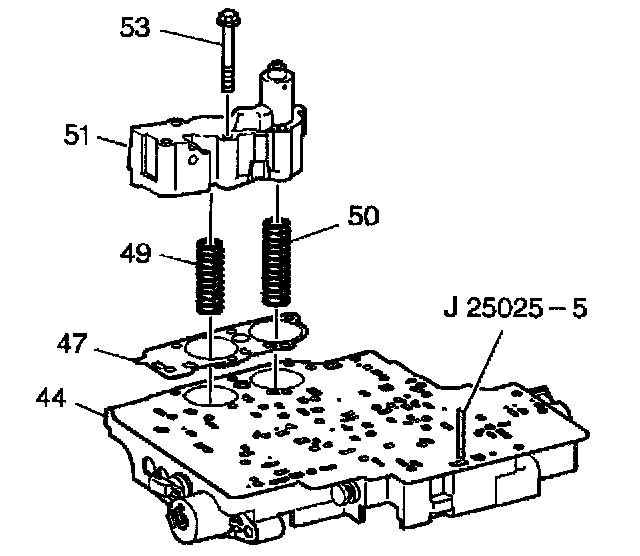 53

51

50

49

J 25025 – 5

47

44