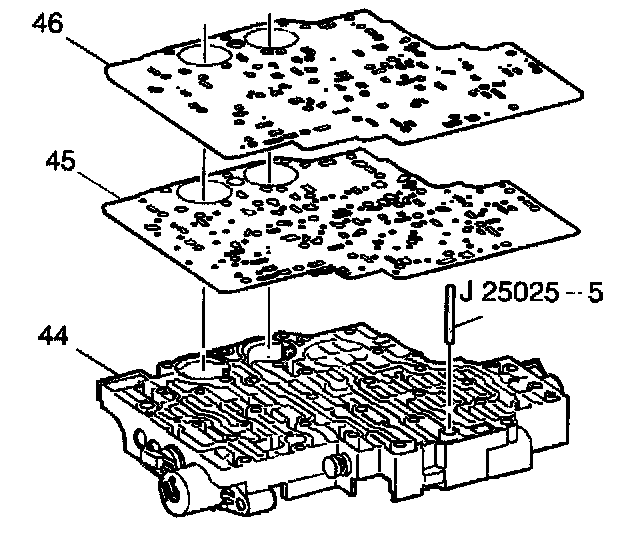 46
45
J 25025 -- 5
44