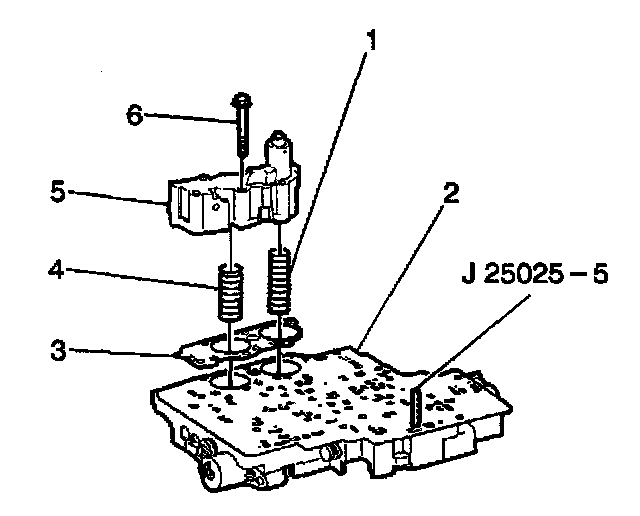 1
6
5
2
4
J 25025 – 5
3