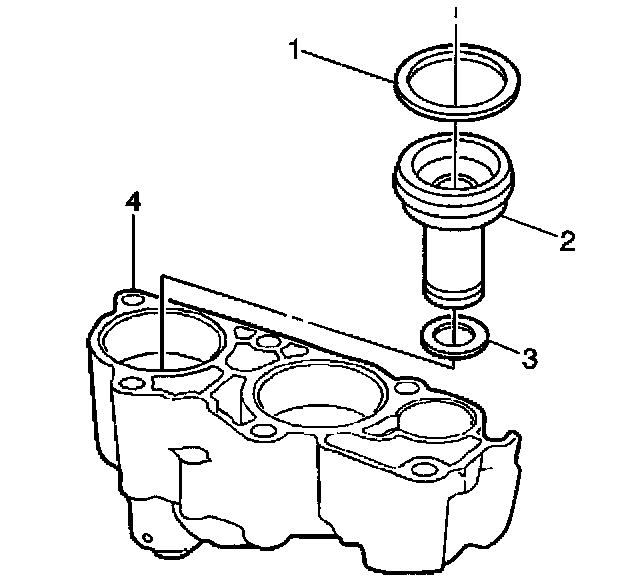 1
4
2
3