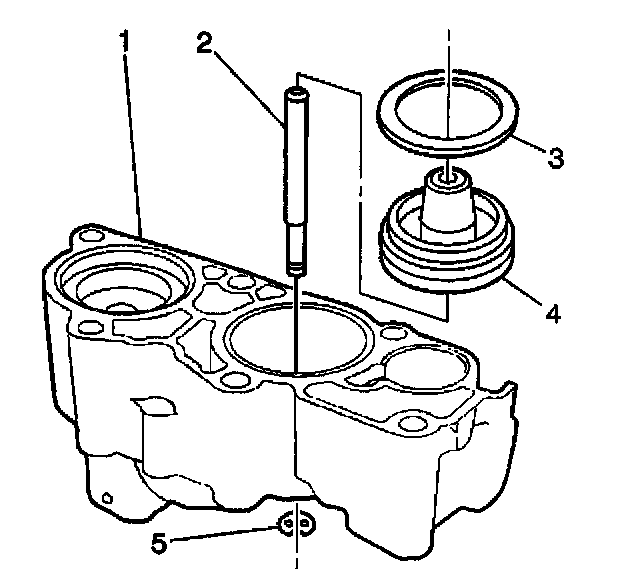 1
2
3
4
5