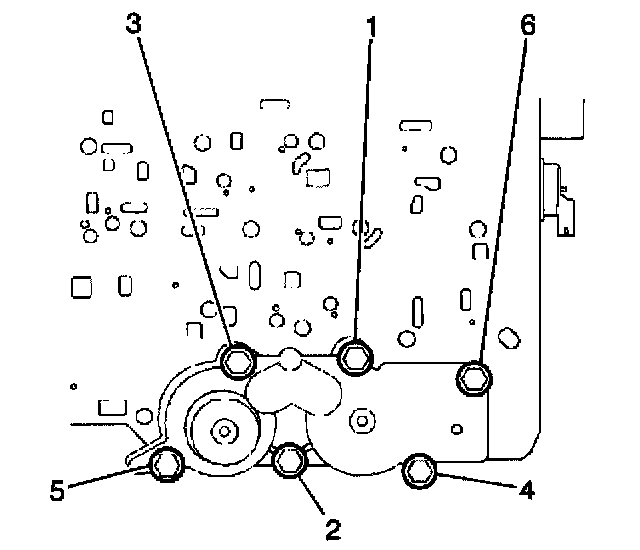 3
1
6
5
2
4