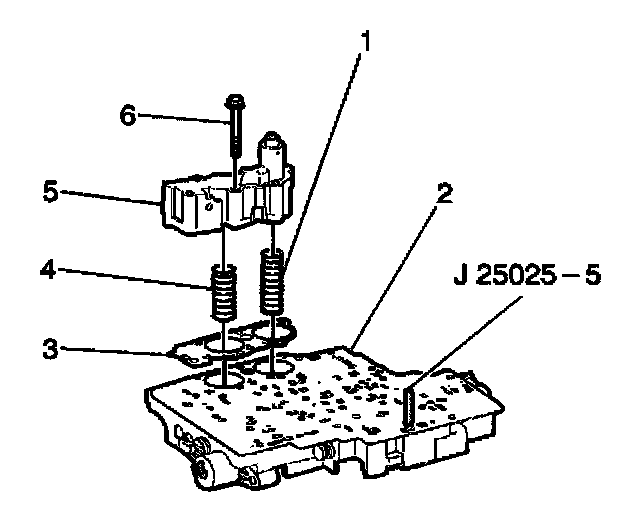 1
6
5
2
4
J 25025 – 5
3