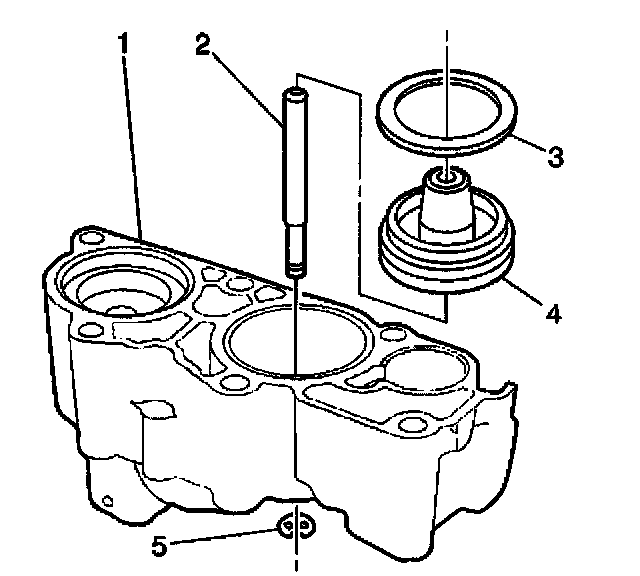 1
2
3
4
5