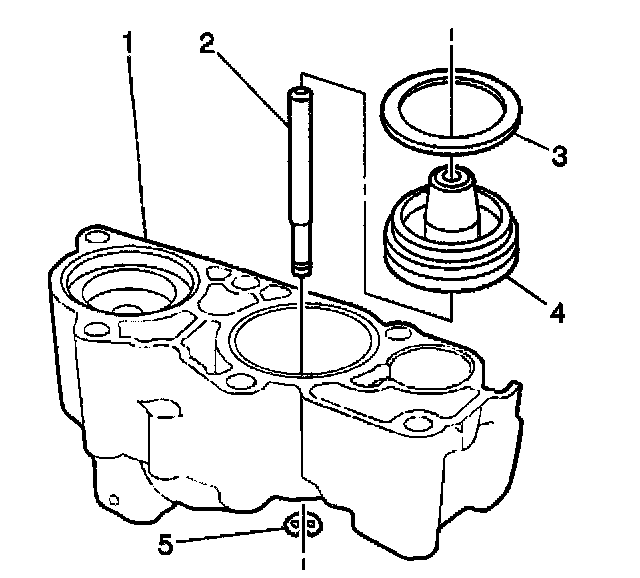 1
2
3
4
5