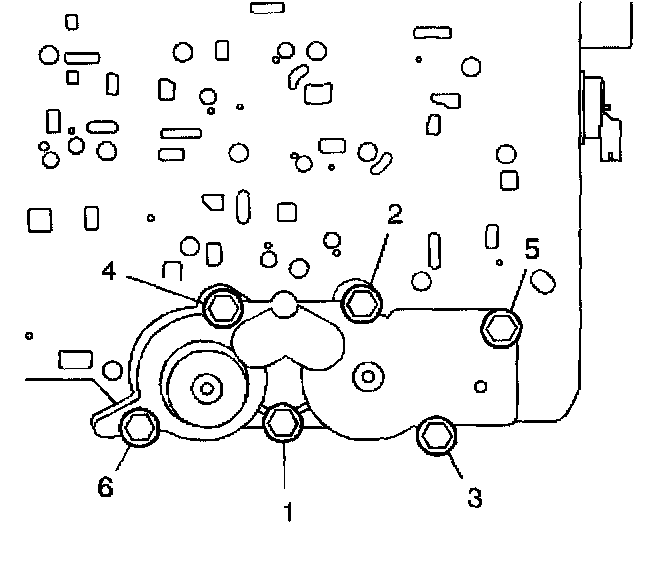 2
5
4
6
1
3