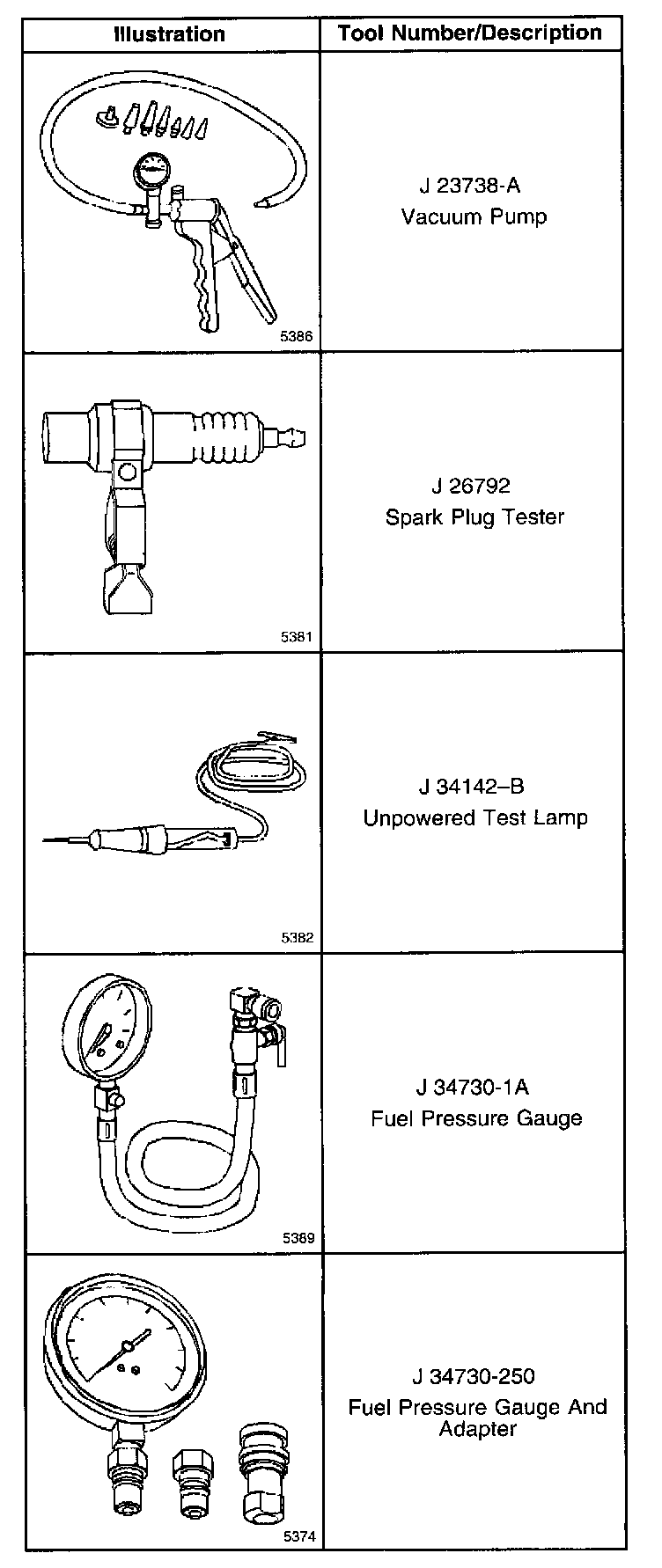 | Illustration | Tool Number/Description |
|---|---|
| 5386 | J 23738-A Vacuum Pump |
| 5381 | J 26792 Spark Plug Tester |
| 5382 | J 34142–B Unpowered Test Lamp |
| 5389 | J 34730-1A Fuel Pressure Gauge |
| 5374 | J 34730-250 Fuel Pressure Gauge And Adapter |