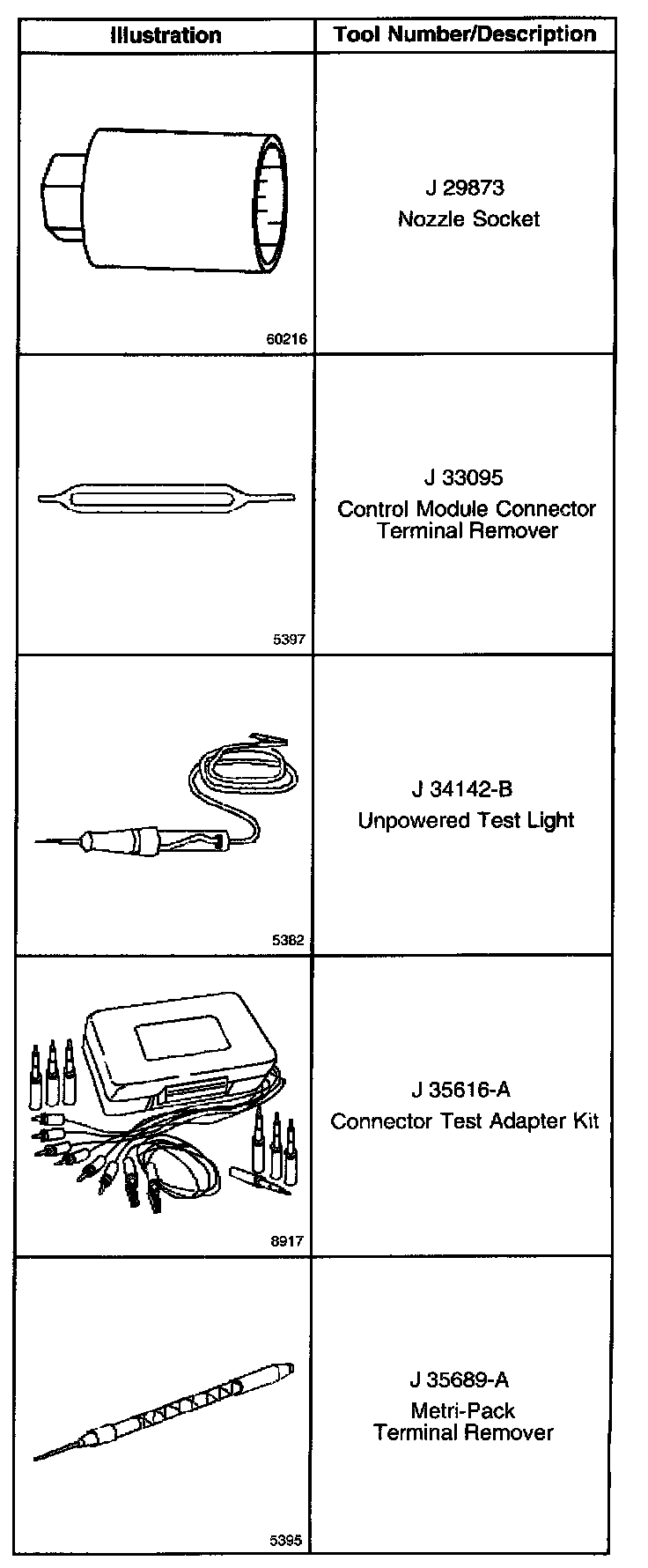 | Illustration | Tool Number/Description |
|---|---|
| 60216 | J 29873 Nozzle Socket |
| 5397 | J 33095 Control Module Connector Terminal Remover |
| 5382 | J 34142-B Unpowered Test Light |
| 8917 | J 35616-A Connector Test Adapter Kit |
| 5395 | J 35689-A Metri-Pack Terminal Remover |