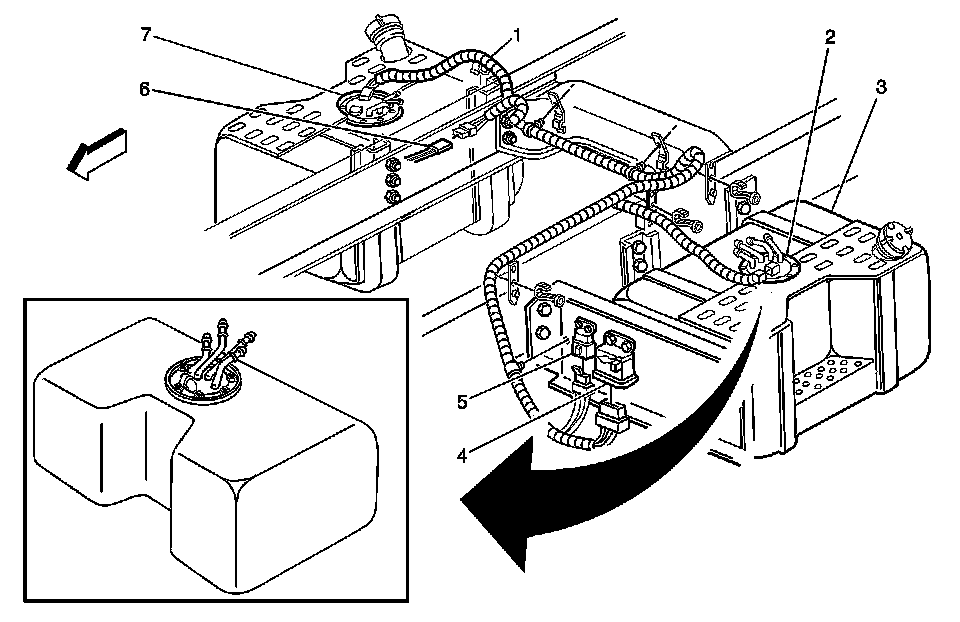 7
1
2
3
6
5
4