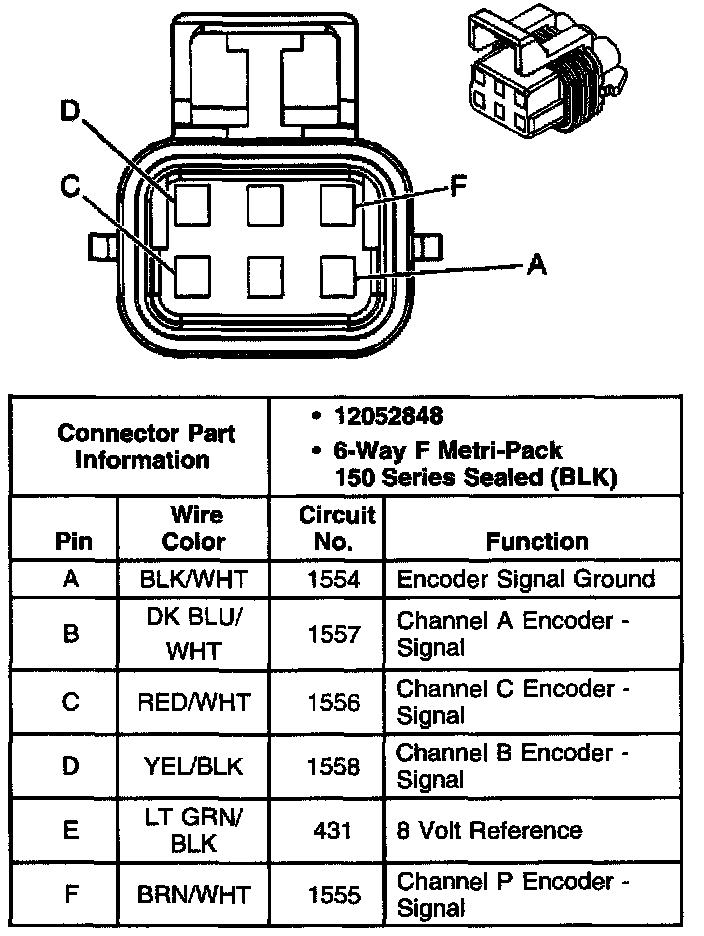 D

C

F

A

| Connector Part Information | | • 12052848 • 6-Way F Metri-Pack 150 Series Sealed (BLK) | |
|---|---|---|---|
| Pin | Wire Color | Circuit No. | Function |
| A | BLK/WHT | 1554 | Encoder Signal Ground |
| B | DK BLU/ WHT | 1557 | Channel A Encoder - Signal |
| C | RED/WHT | 1556 | Channel C Encoder - Signal |
| D | YEL/BLK | 1558 | Channel B Encoder - Signal |
| E | LT GRN/ BLK | 431 | 8 Volt Reference |
| F | BRN/WHT | 1555 | Channel P Encoder - Signal |