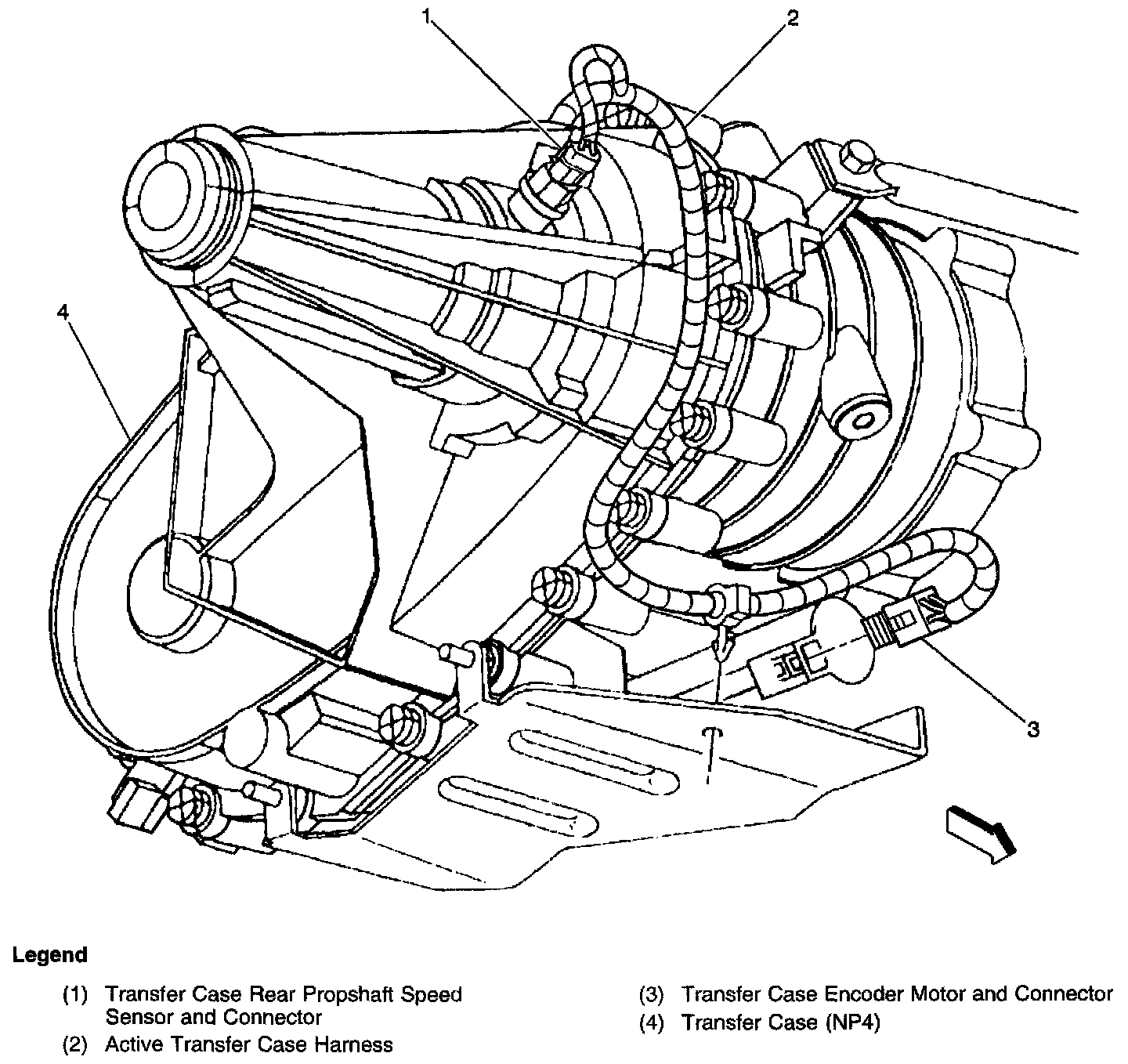 1
2
4
3

Legend

(1) Transfer Case Rear Propshaft Speed Sensor and Connector
(2) Active Transfer Case Harness

(3) Transfer Case Encoder Motor and Connector
(4) Transfer Case (NP4)