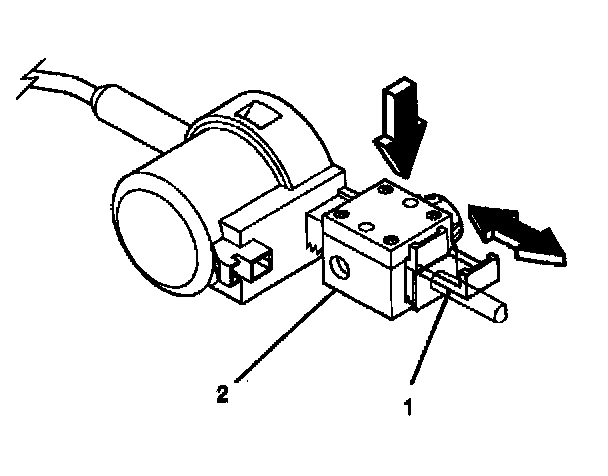 2

1