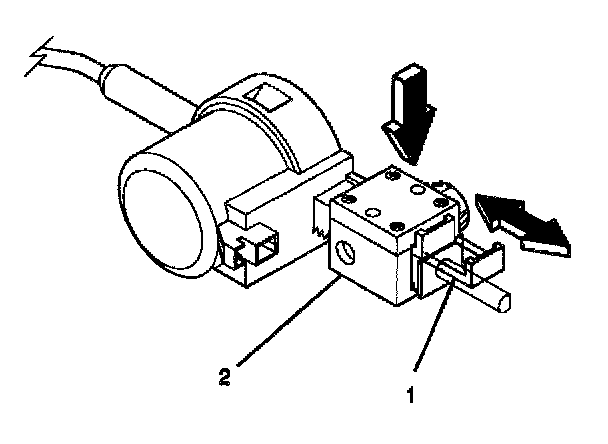 2

1