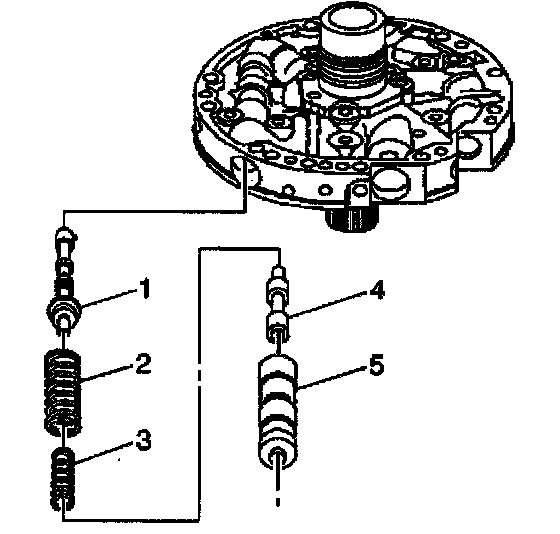 1
2
3
4
5