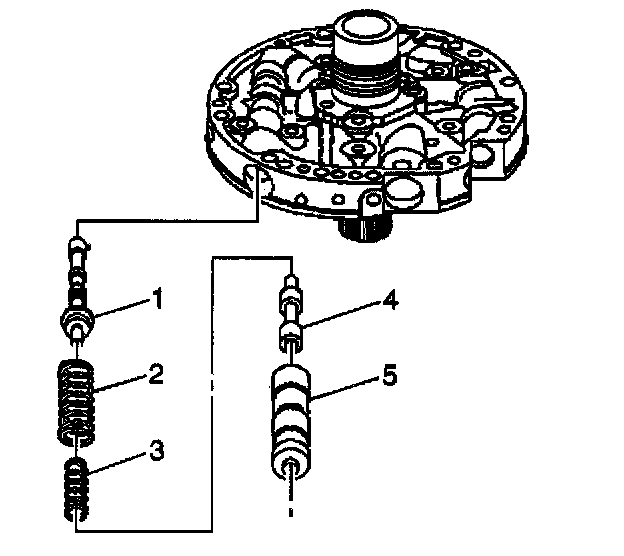 1
2
3
4
5