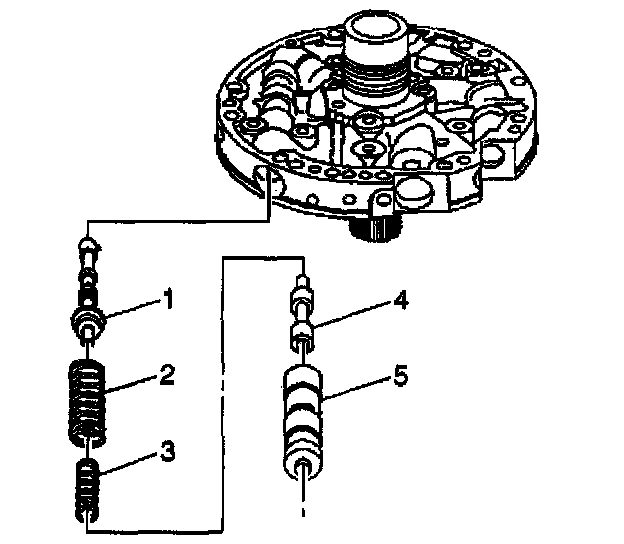 1
2
3
4
5