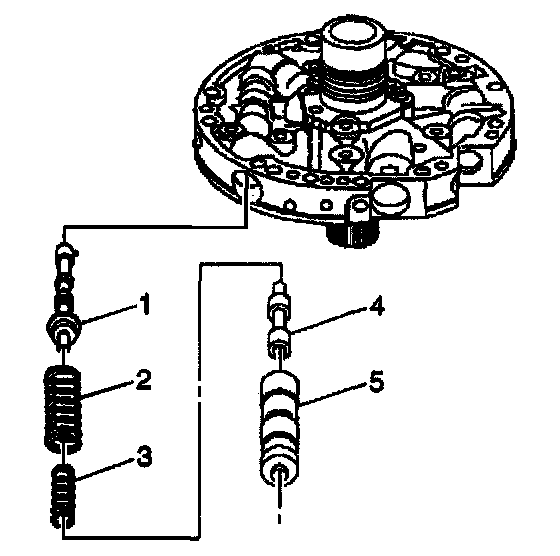 1
2
3
4
5