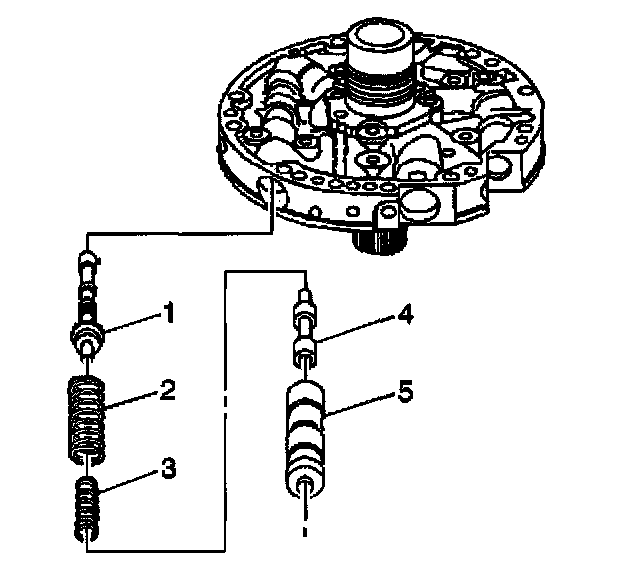 1
2
3
4
5