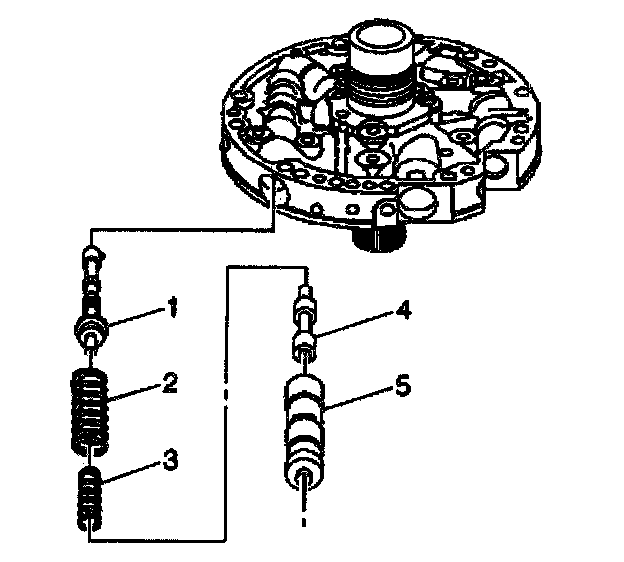 1
2
3
4
5