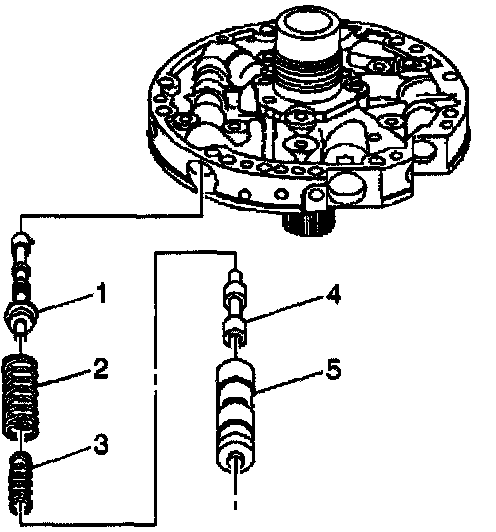 1
2
3
4
5