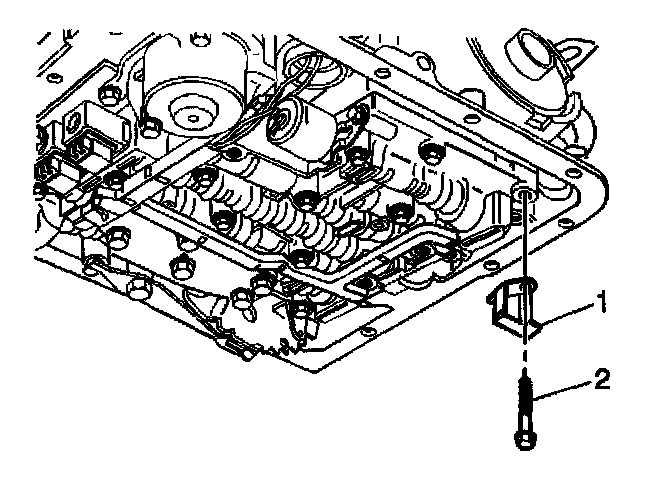 1
2