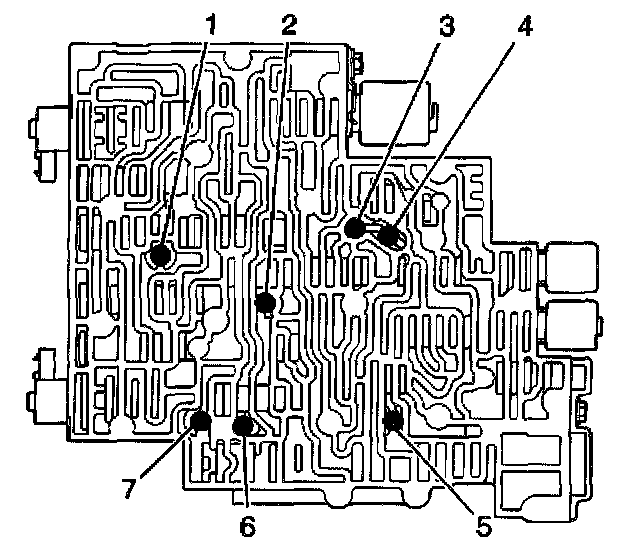 1
2
3
4
7
6
5