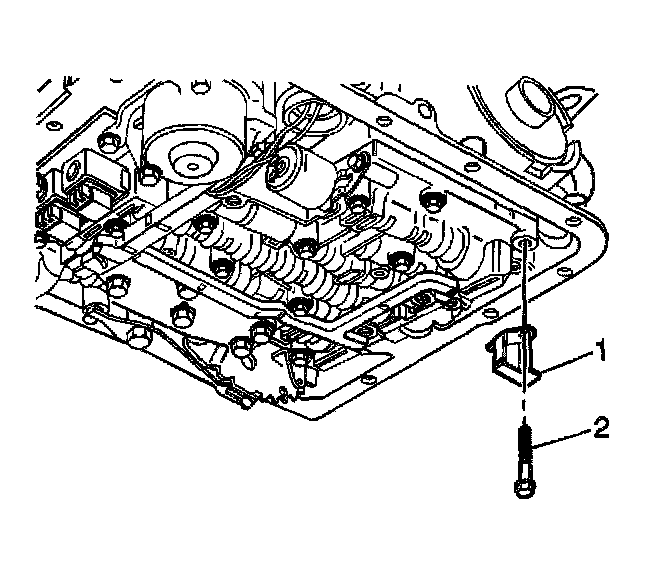 1
2