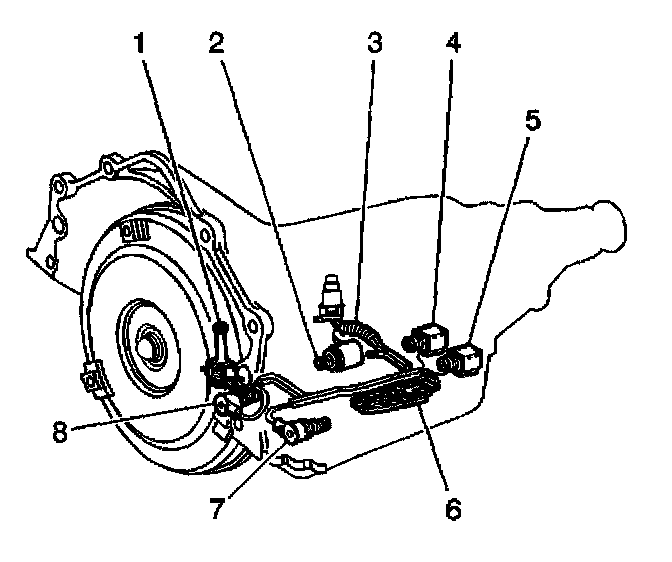 1
2
3
4
5
8
7
6