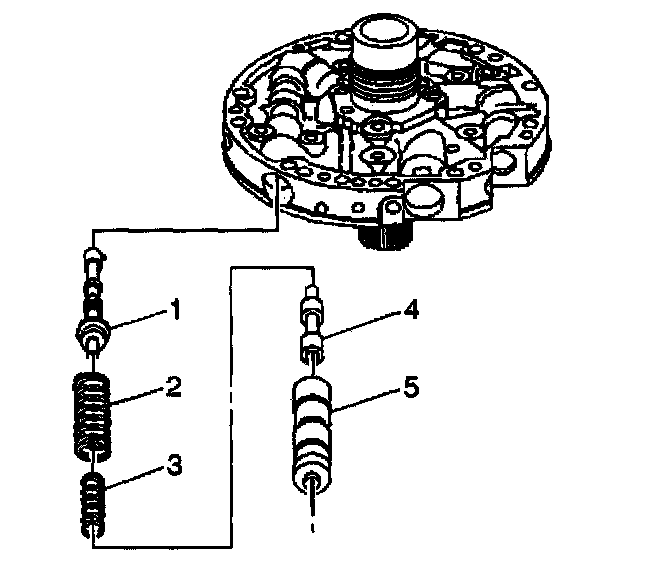 1
2
3
4
5