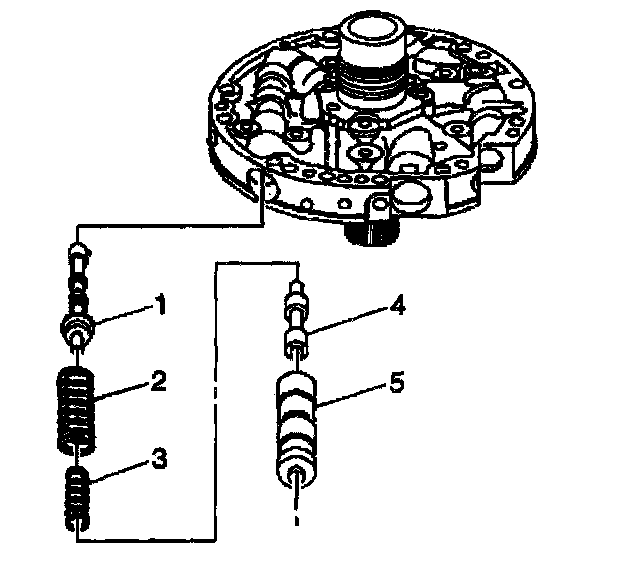 1
2
3
4
5