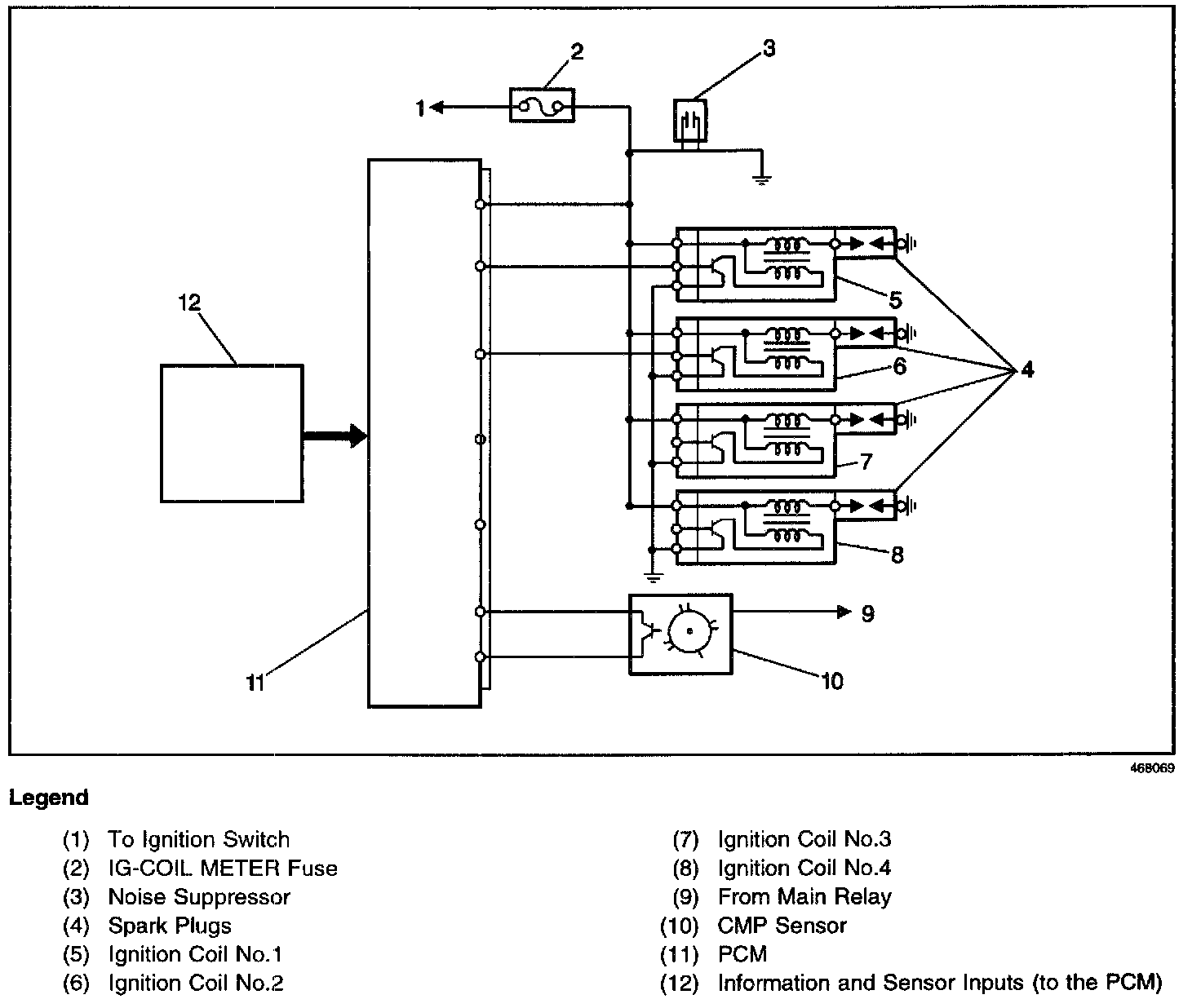 2
3
1
12
5
6
4
7
8
9
11
10

468069

Legend

(1) To Ignition Switch
(2) IG-COIL METER Fuse
(3) Noise Suppressor
(4) Spark Plugs
(5) Ignition Coil No.1
(6) Ignition Coil No.2

(7) Ignition Coil No.3
(8) Ignition Coil No.4
(9) From Main Relay
(10) CMP Sensor
(11) PCM
(12) Information and Sensor Inputs (to the PCM)