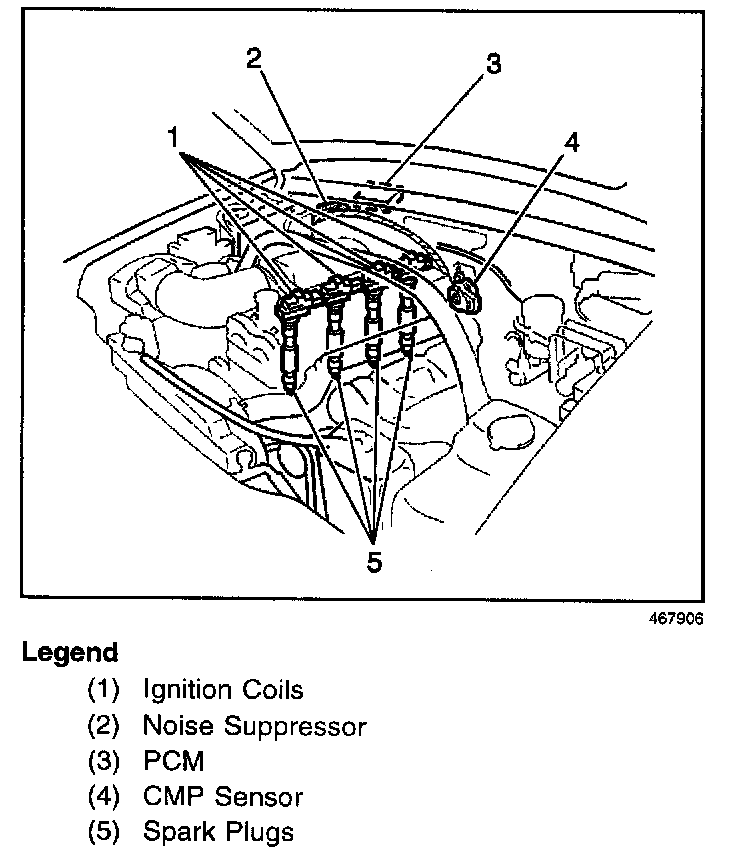 2

3

1

4

5

467906

Legend

(1) Ignition Coils
(2) Noise Suppressor
(3) PCM
(4) CMP Sensor
(5) Spark Plugs